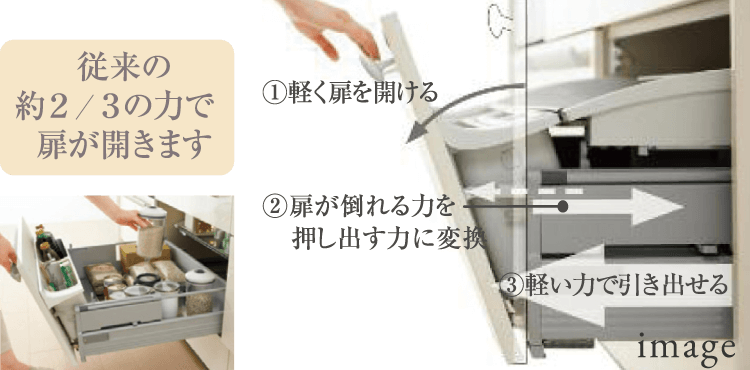 従来の
約2／3の力で
扉が開きます

①軽く扉を開ける

②扉が倒れる力を
押し出す力に変換

③軽い力で引き出せる

image